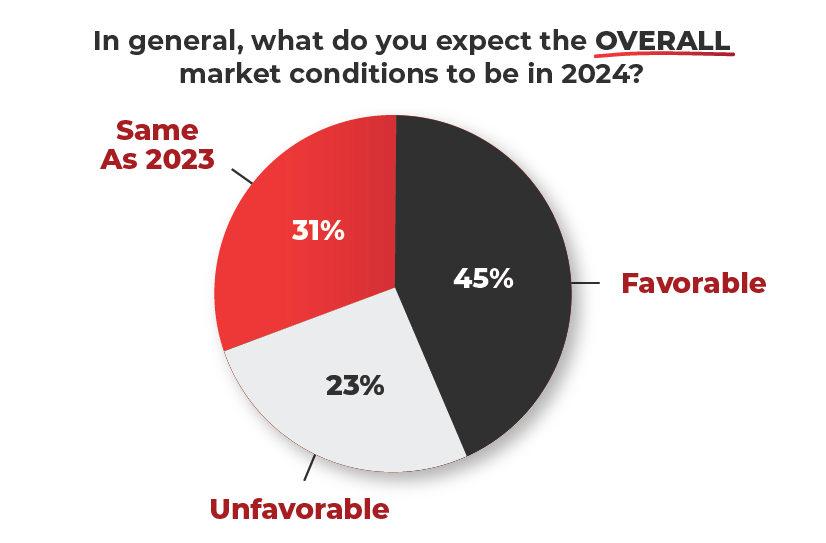 In general, what do you expect the OVERALL market conditions to be in 2024?

Same As 2023

31%

45%

Favorable

23%

Unfavorable