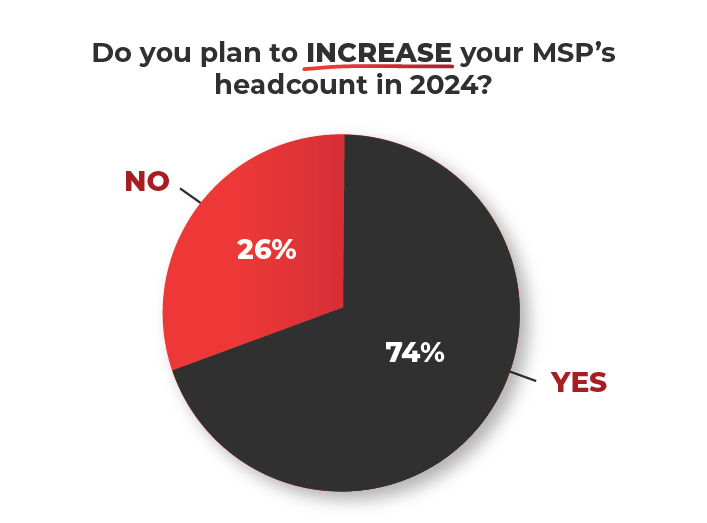 Do you plan to INCREASE your MSP's headcount in 2024?

NO

26%

74%

YES